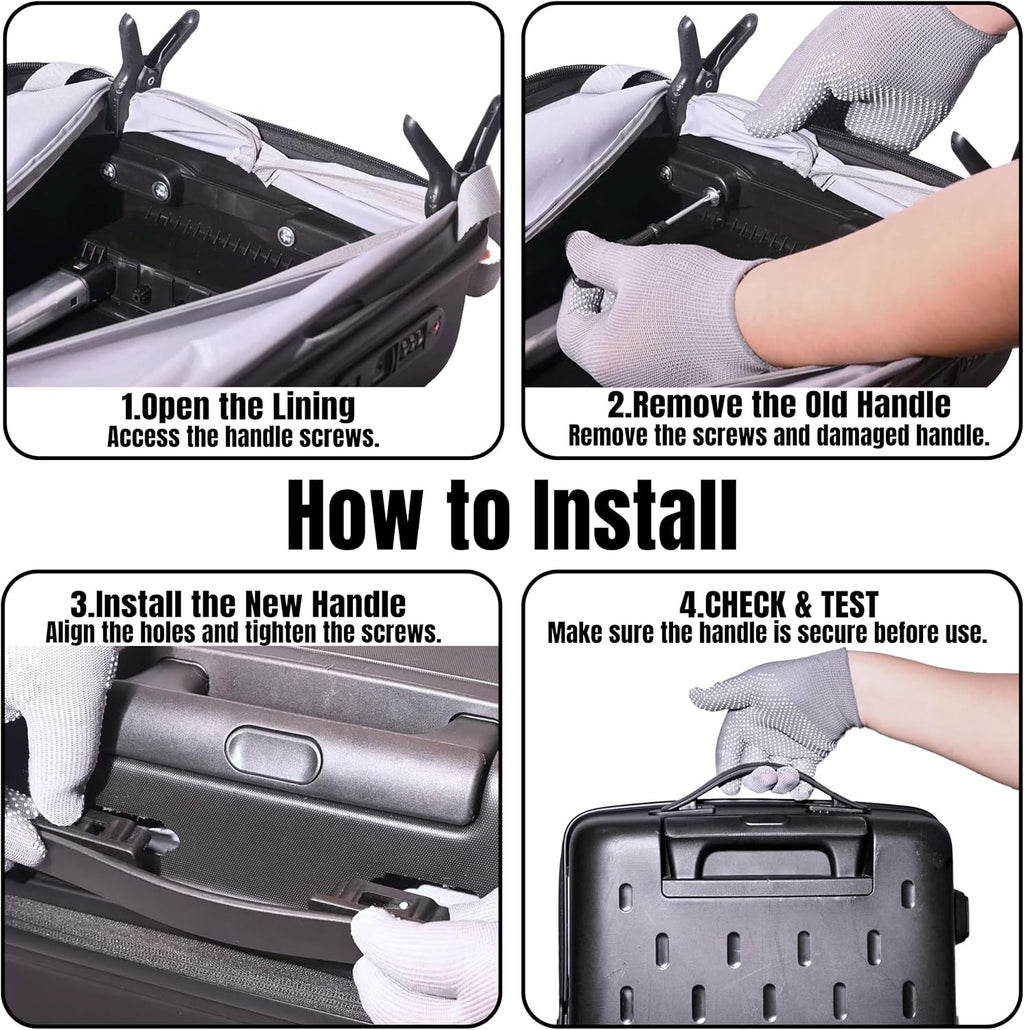 1.Open the Lining
Access the handle screws.

2.Remove the Old Handle
Remove the screws and damaged handle.

How to Install

3.Install the New Handle
Align the holes and tighten the screws.

4.CHECK & TEST
Make sure the handle is secure before use.