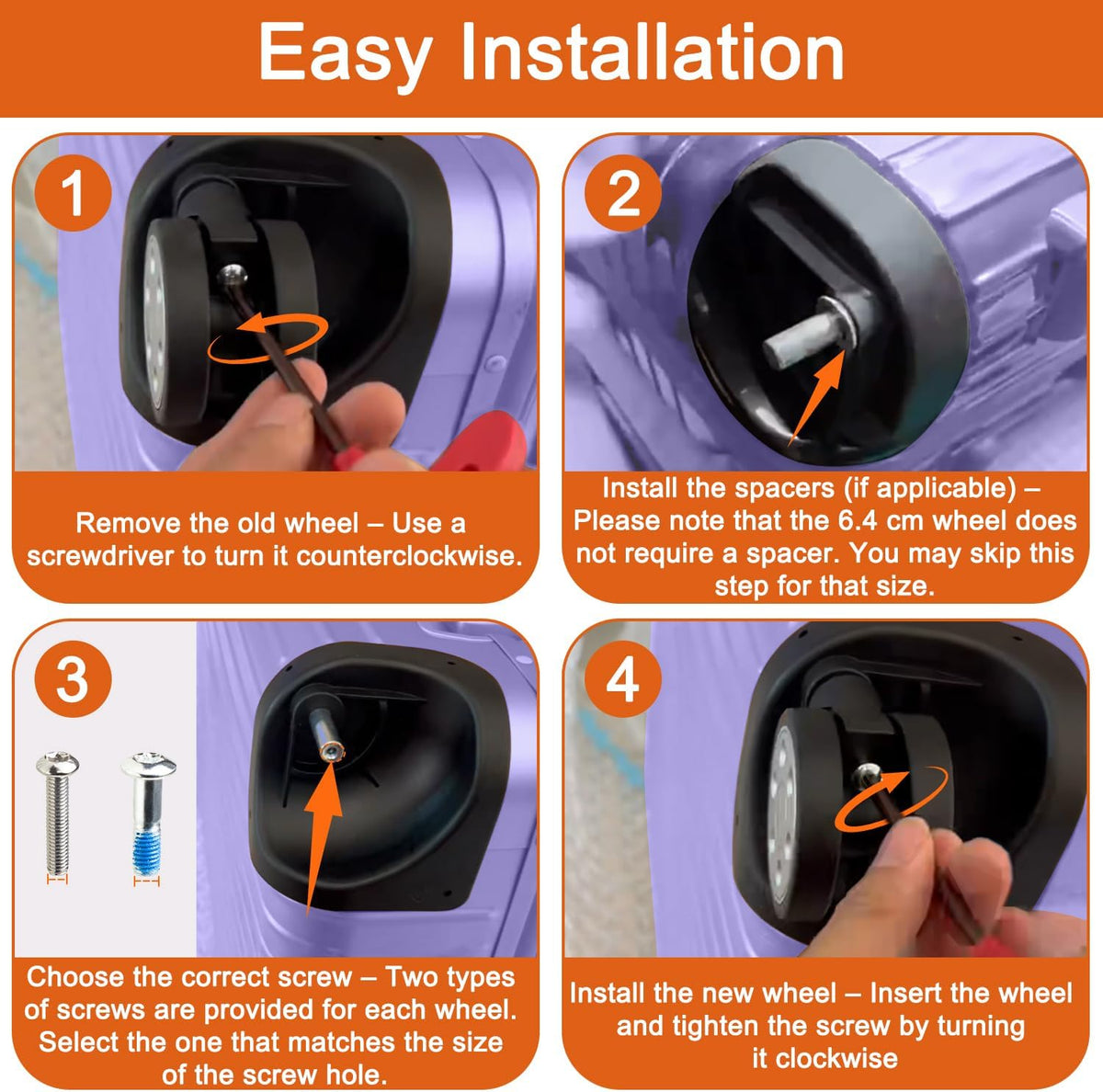 Easy Installation

1

Remove the old wheel – Use a screwdriver to turn it counterclockwise.

2

Install the spacers (if applicable) – Please note that the 6.4 cm wheel does not require a spacer. You may skip this step for that size.

3

Choose the correct screw – Two types of screws are provided for each wheel. Select the one that matches the size of the screw hole.

4

Install the new wheel – Insert the wheel and tighten the screw by turning it clockwise