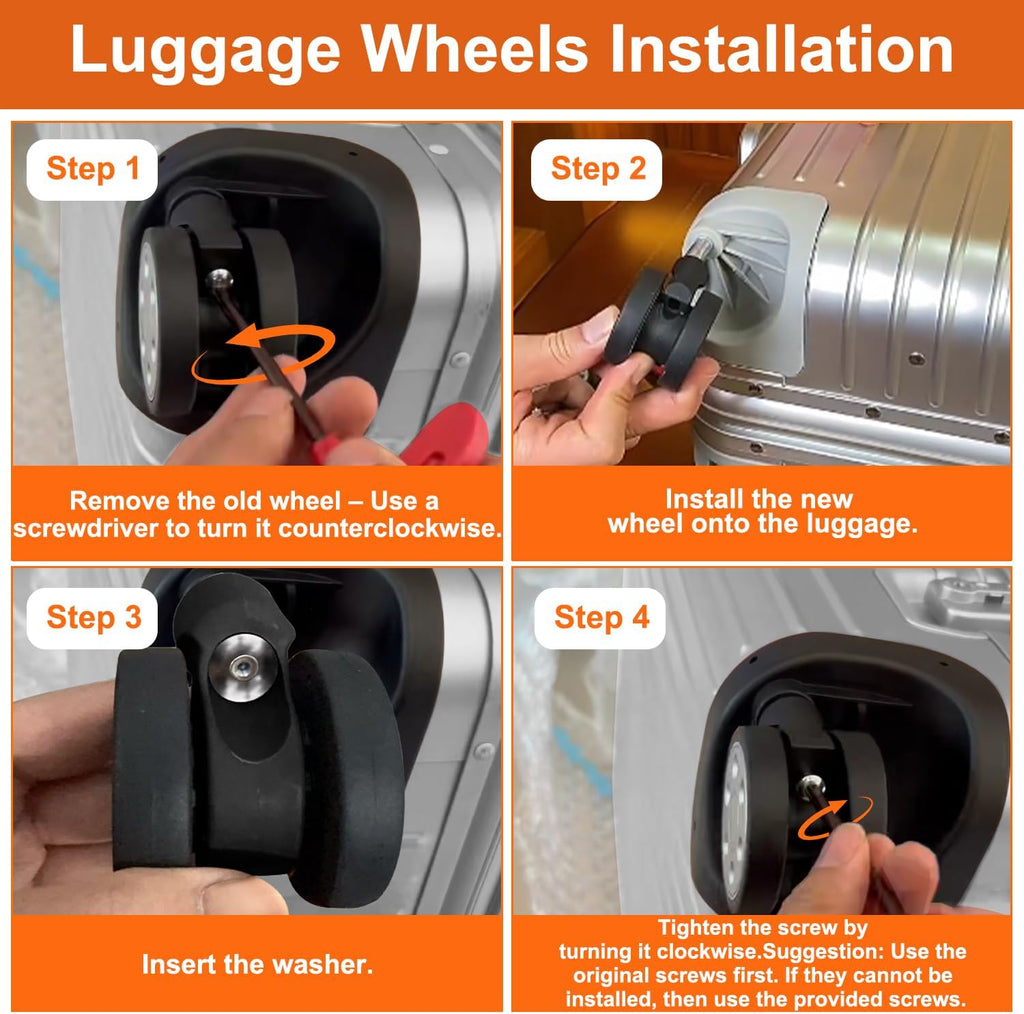 Luggage Wheels Installation

Step 1

Remove the old wheel – Use a screwdriver to turn it counterclockwise.

Step 2

Install the new wheel onto the luggage.

Step 3

Insert the washer.

Step 4

Tighten the screw by turning it clockwise.Suggestion: Use the original screws first. If they cannot be installed, then use the provided screws.